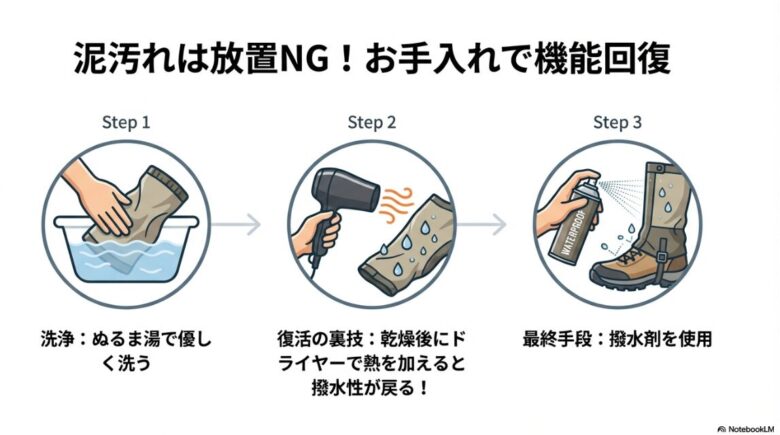 泥汚れは放置NG！お手入れで機能回復

Step 1

洗浄：ぬるま湯で優しく洗う

Step 2

復活の裏技：乾燥後にドライヤーで熱を加えると撥水性が戻る！

Step 3

WATERPROOF

最終手段：撥水剤を使用

NotebookLM