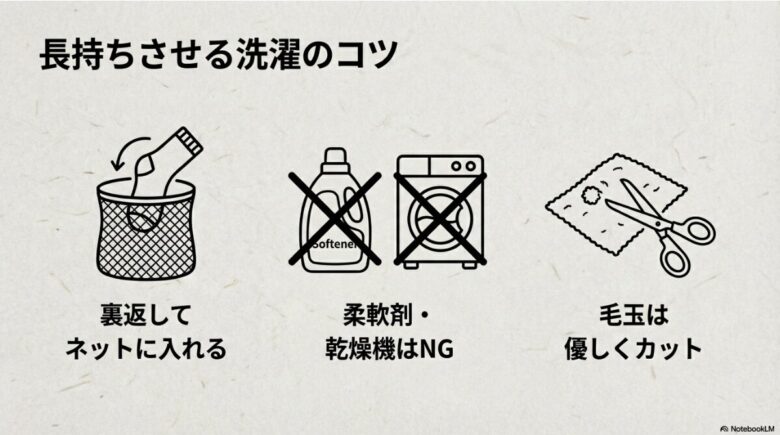 長持ちさせる洗濯のコツ

Softener

裏返して
ネットに入れる

柔軟剤・
乾燥機はNG

毛玉は
優しくカット

NotebookLM