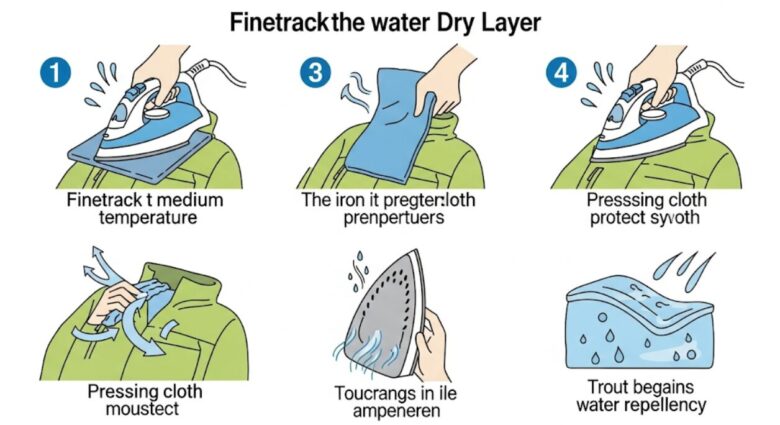 Finetrackthe water Dry Layer

1

Finetrack t medium temperature

3

The iron it pregter:loth prenpertuers

4

Presssing cloth protect syvoth

Pressing cloth moustect

Toucrangs in ile ampeneren

Trout begains water repellency