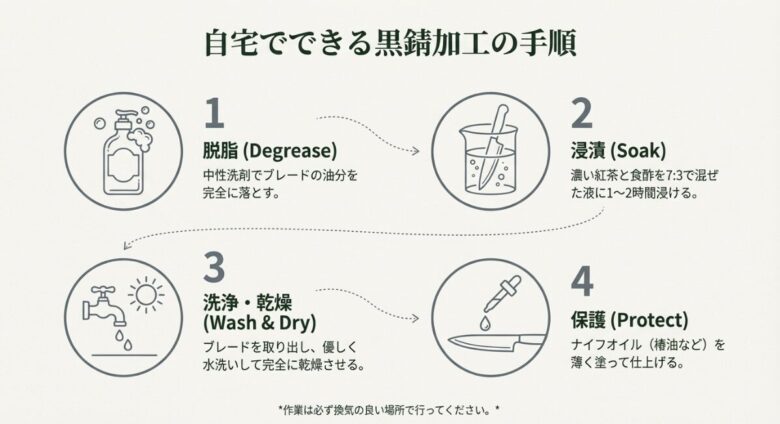 自宅でできる黒錆加工の手順

1
脱脂 (Degrease)
中性洗剤でブレードの油分を完全に落とす。

2
浸漬 (Soak)
濃い紅茶と食酢を7:3で混ぜた液に1〜2時間浸ける。

3
洗浄・乾燥 (Wash & Dry)
ブレードを取り出し、優しく水洗いして完全に乾燥させる。

4
保護 (Protect)
ナイフオイル（椿油など）を薄く塗って仕上げる。

*作業は必ず換気の良い場所で行ってください。*