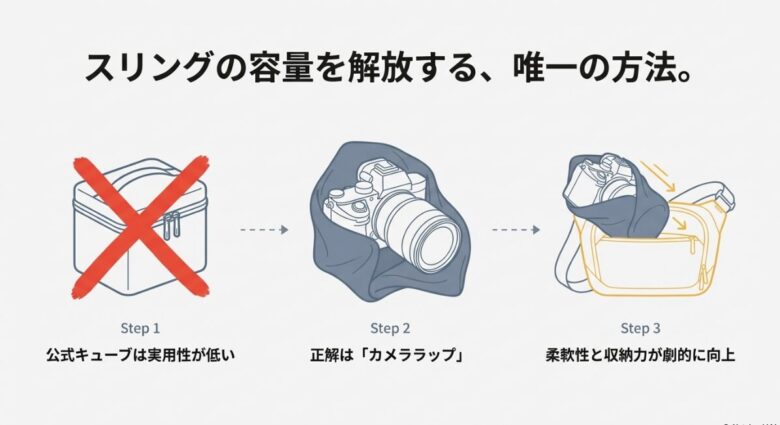 スリングの容量を解放する、唯一の方法。

Step 1
公式キューブは実用性が低い

Step 2
正解は「カメララップ」

Step 3
柔軟性と収納力が劇的に向上