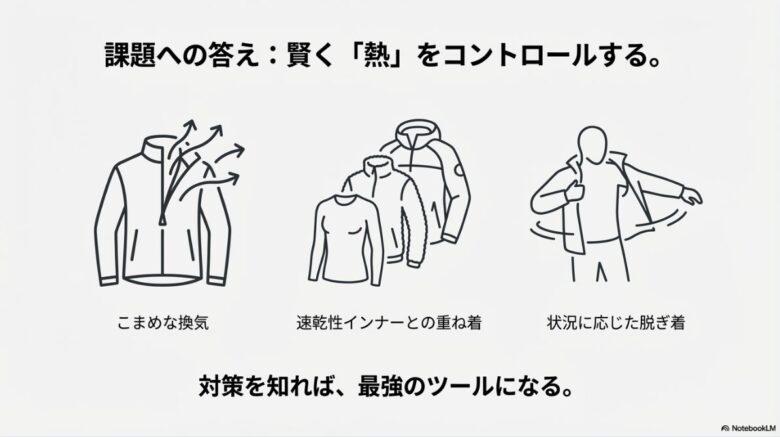 課題への答え：賢く「熱」をコントロールする。

こまめな換気

速乾性インナーとの重ね着

状況に応じた脱ぎ着

対策を知れば、最強のツールになる。

NotebookLM