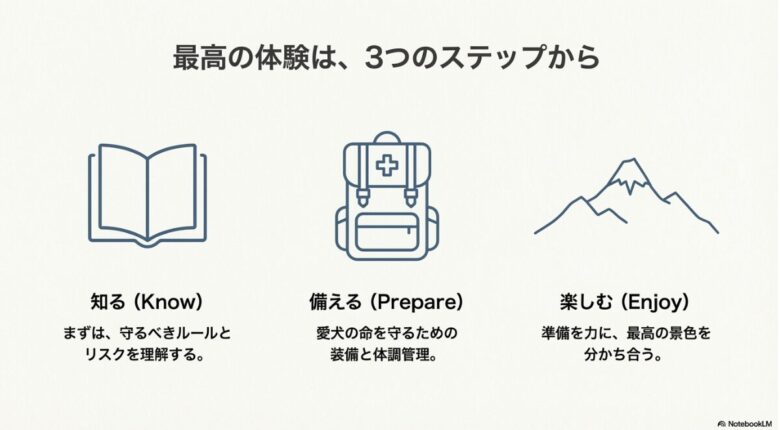 最高の体験は、3つのステップから

知る (Know)

まずは、守るべきルールとリスクを理解する。

備える (Prepare)

愛犬の命を守るための装備と体調管理。

楽しむ (Enjoy)

準備を力に、最高の景色を分かち合う。

NotebookLM