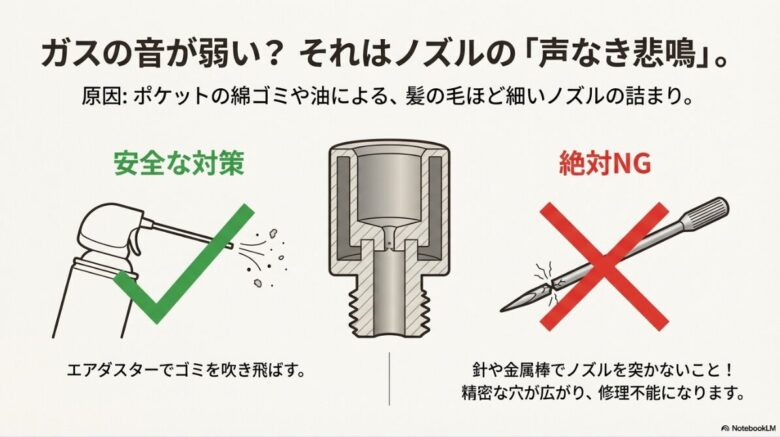 ガスの音が弱い？ それはノズルの「声なき悲鳴」。

原因: ポケットの綿ゴミや油による、髪の毛ほど細いノズルの詰まり。

安全な対策

エアダスターでゴミを吹き飛ばす。

絶対NG

針や金属棒でノズルを突かないこと！
精密な穴が広がり、修理不能になります。

NotebookLM