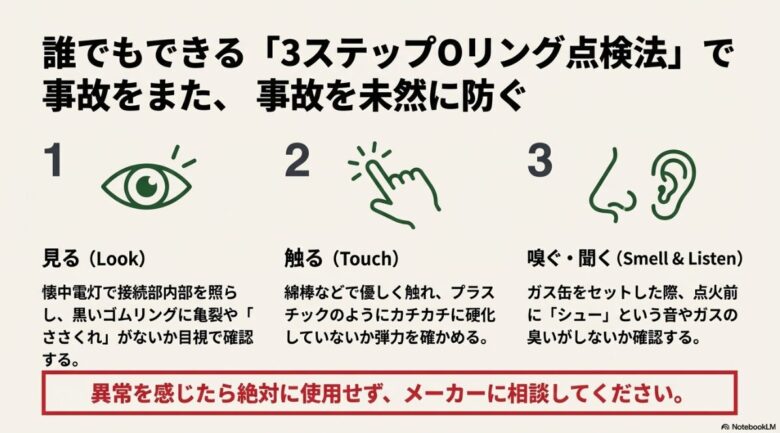 誰でもできる「3ステップOリング点検法」で事故をまた、事故を未然に防ぐ

1

見る（Look）

懐中電灯で接続部内部を照らし、黒いゴムリングに亀裂や「ささくれ」がないか目視で確認する。

2

触る（Touch）

綿棒などで優しく触れ、プラスチックのようにカチカチに硬化していないか弾力を確かめる。

3

嗅ぐ・聞く（Smell & Listen）

ガス缶をセットした際、点火前に「シュー」という音やガスの臭いがしないか確認する。

異常を感じたら絶対に使用せず、メーカーに相談してください。

NotebookLM