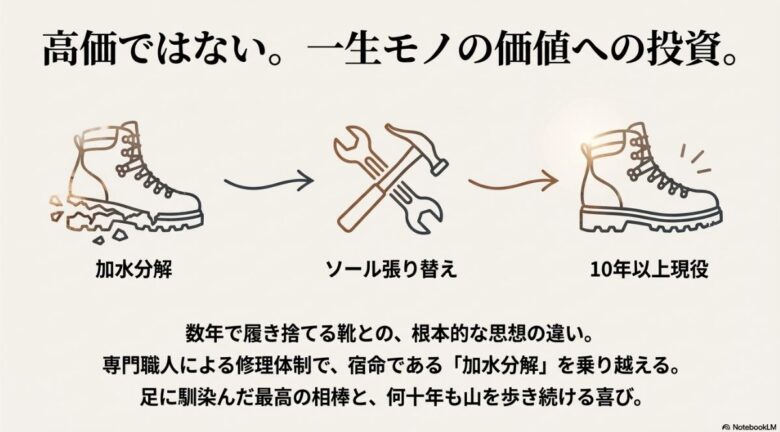 高価ではない。一生モノの価値への投資。

加水分解

ソール張り替え

10年以上現役

数年で履き捨てる靴との、根本的な思想の違い。
専門職人による修理体制で、宿命である「加水分解」を乗り越える。
足に馴染んだ最高の相棒と、何十年も山を歩き続ける喜び。

NotebookLM