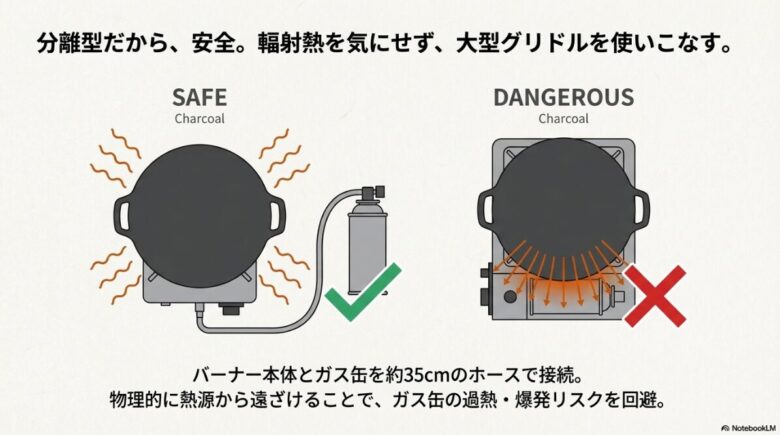 分離型だから、安全。輻射熱を気にせず、大型グリドルを使いこなす。

SAFE
Charcoal

DANGEROUS
Charcoal

バーナー本体とガス缶を約35cmのホースで接続。
物理的に熱源から遠ざけることで、ガス缶の過熱・爆発リスクを回避。

NotebookLM