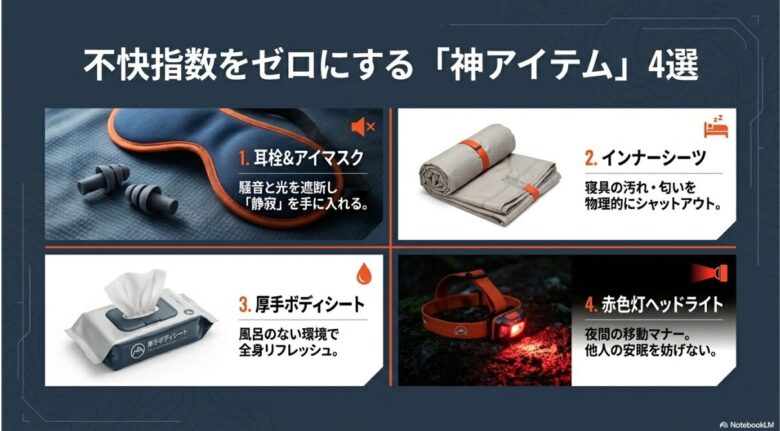 不快指数をゼロにする「神アイテム」4選

1. 耳栓&アイマスク
騒音と光を遮断し「静寂」を手に入れる。

2. インナーシーツ
寝具の汚れ・匂いを物理的にシャットアウト。

3. 厚手ボディシート
風呂のない環境で全身リフレッシュ。

厚手ボディシート

4. 赤色灯ヘッドライト
夜間の移動マナー。他人の安眠を妨げない。

NotebookLM