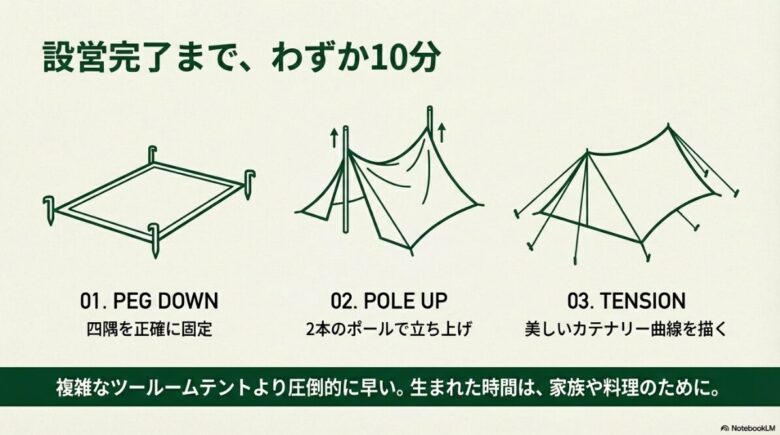 設営完了まで、わずか10分

01. PEG DOWN
四隅を正確に固定

02. POLE UP
2本のポールで立ち上げ

03. TENSION
美しいカテナリー曲線を描く

複雑なツールームテントより圧倒的に早い。生まれた時間は、家族や料理のために。

NotebookLM