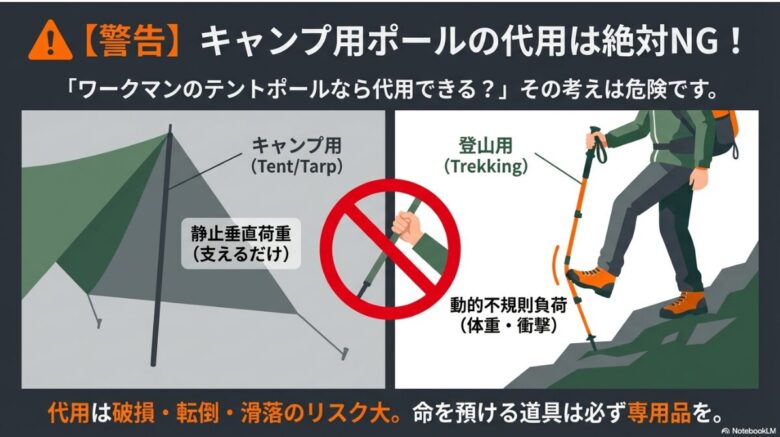 【警告】キャンプ用ポールの代用は絶対NG！

「ワークマンのテントポールなら代用できる？」その考えは危険です。

キャンプ用
(Tent/Tarp)

静止垂直荷重
(支えるだけ)

登山用
(Trekking)

動的不規則負荷
(体重・衝撃)

代用は破損・転倒・滑落のリスク大。命を預ける道具は必ず専用品を。

NotebookLM