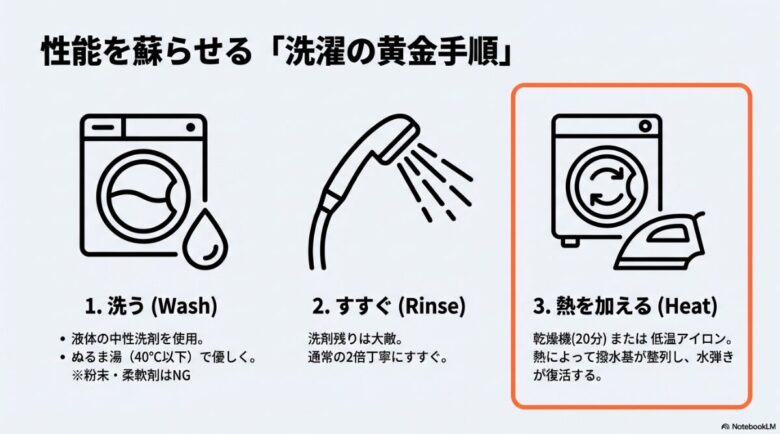 性能を蘇らせる「洗濯の黄金手順」

1. 洗う (Wash)

• 液体の中性洗剤を使用。
• ぬるま湯（40°C以下）で優しく。
※粉末・柔軟剤はNG

2. すすぐ (Rinse)

洗剤残りは大敵。
通常の2倍丁寧にすすぐ。

3. 熱を加える (Heat)

乾燥機(20分) または 低温アイロン。
熱によって撥水基が整列し、水弾きが復活する。

NotebookLM