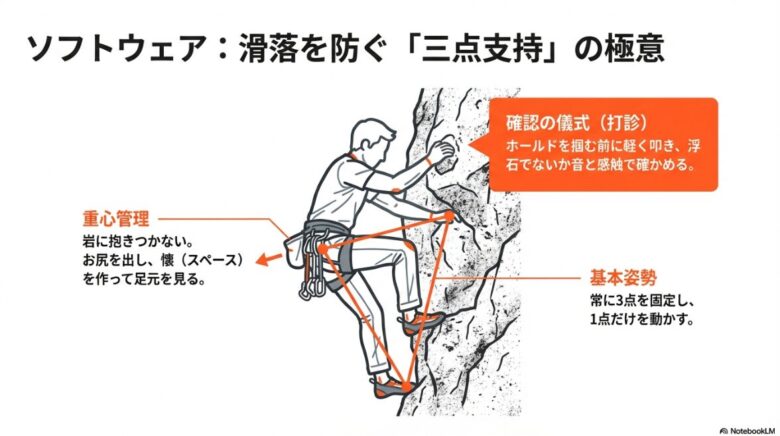 ソフトウェア：滑落を防ぐ「三点支持」の極意

確認の儀式（打診）
ホールドを掴む前に軽く叩き、浮石でないか音と感触で確かめる。

重心管理
岩に抱きつかない。
お尻を出し、懐（スペース）を作って足元を見る。

基本姿勢
常に3点を固定し、1点だけを動かす。

NotebookLM