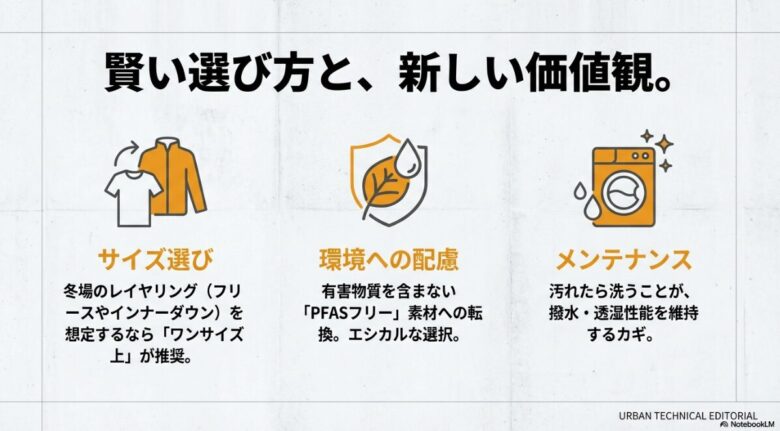 賢い選び方と、新しい価値観。

サイズ選び

冬場のレイヤリング（フリースやインナーダウン）を想定するなら「ワンサイズ上」が推奨。

環境への配慮

有害物質を含まない「PFASフリー」素材への転換。エシカルな選択。

メンテナンス

汚れたら洗うことが、撥水・透湿性能を維持するカギ。

URBAN TECHNICAL EDITORIAL
NotebookLM