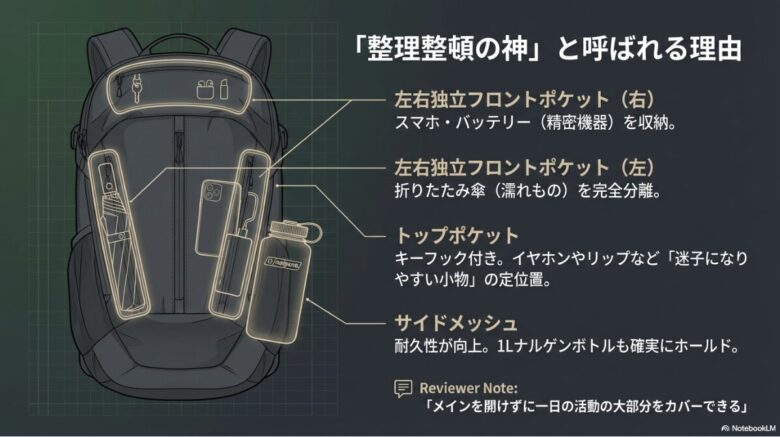 「整理整頓の神」と呼ばれる理由

左右独立フロントポケット（右）
スマホ・バッテリー（精密機器）を収納。

左右独立フロントポケット（左）
折りたたみ傘（濡れもの）を完全分離。

トップポケット
キーフック付き。イヤホンやリップなど「迷子になりやすい小物」の定位置。

サイドメッシュ
耐久性が向上。1Lナルゲンボトルも確実にホールド。

Reviewer Note:
「メインを開けずに一日の活動の大部分をカバーできる」

nalgene

NotebookLM